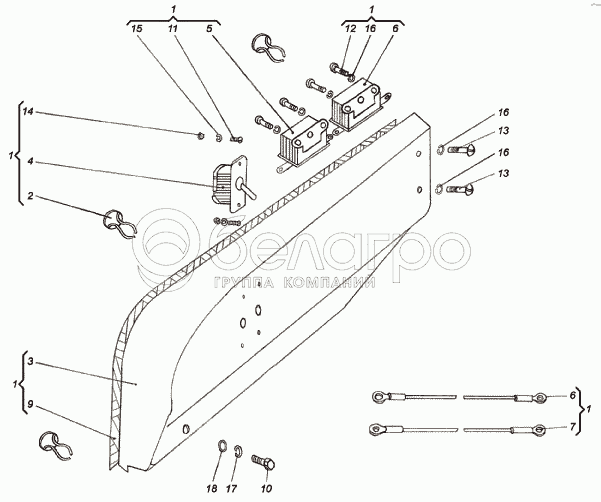 1
15 11 5
1
12 16 6
14
1
4
2
16
13
16
13
белагро
ГРУППА КОМПАНИЙ
3
1
9
6
1
7
18 17 10